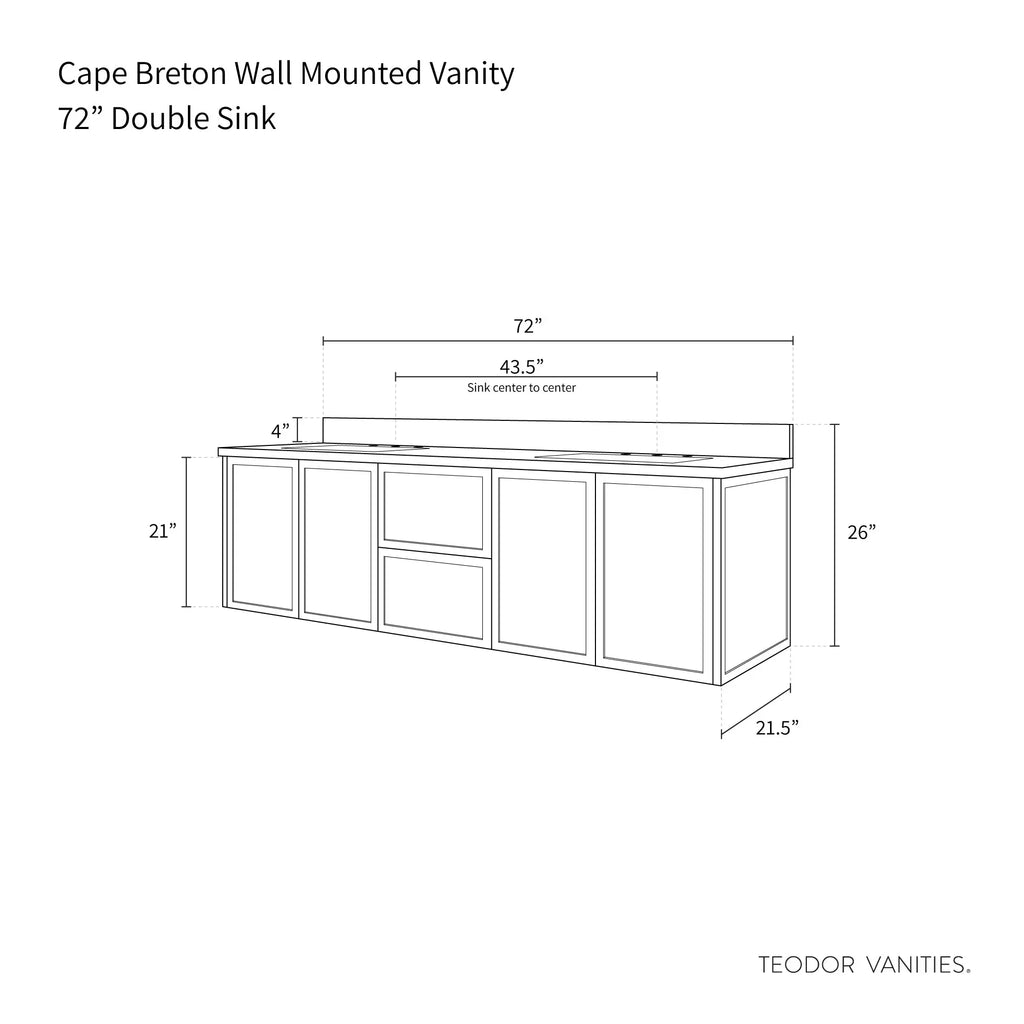 Cape Breton Wall Mounted Vanity
72” Double Sink

72”

43.5”
Sink center to center

4”

21”

26”

21.5”

TEODOR VANITIES.