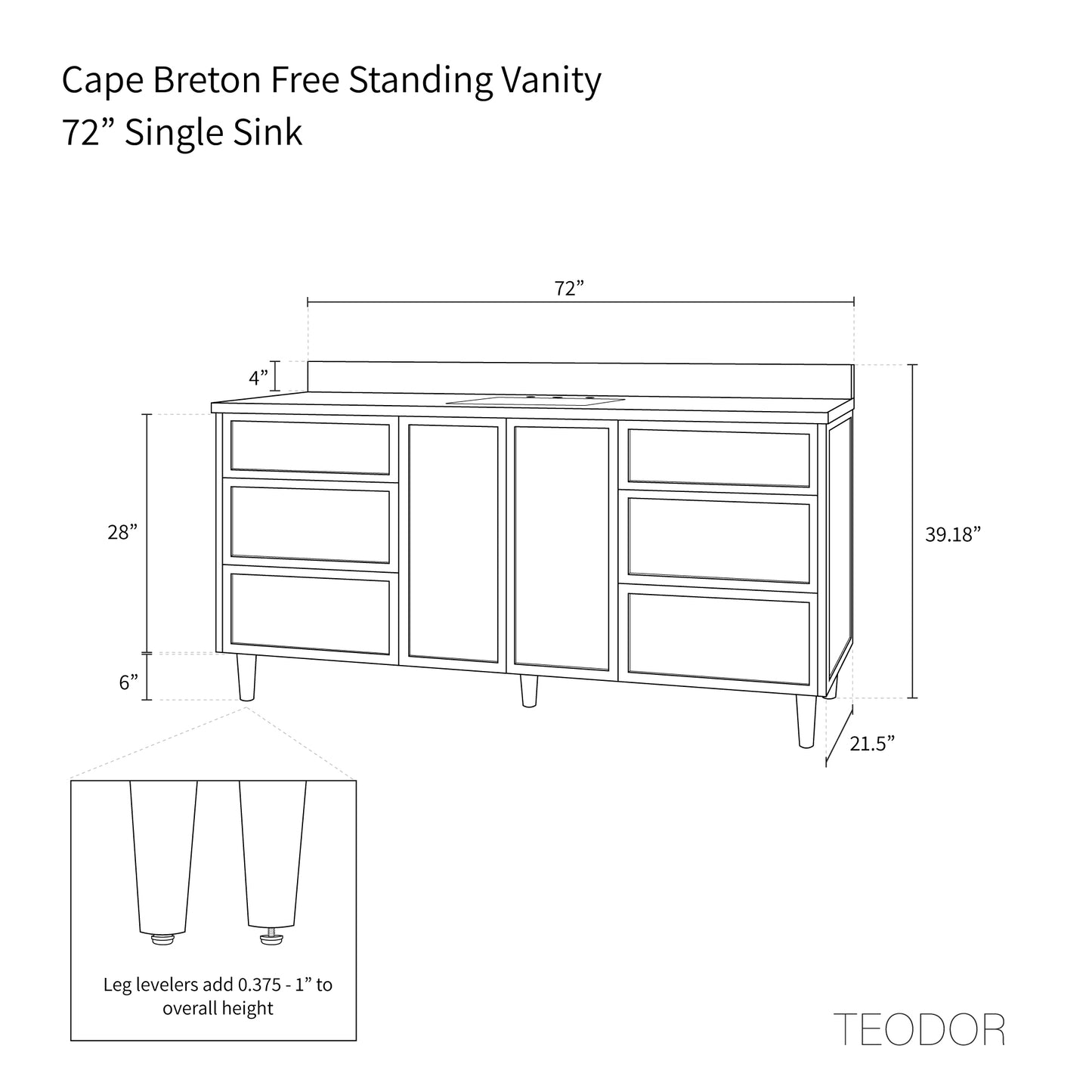 Cape Breton Free Standing Vanity
72” Single Sink

72”

4”

28”

39.18”

6”

21.5”

Leg levelers add 0.375 - 1” to overall height

TEODOR