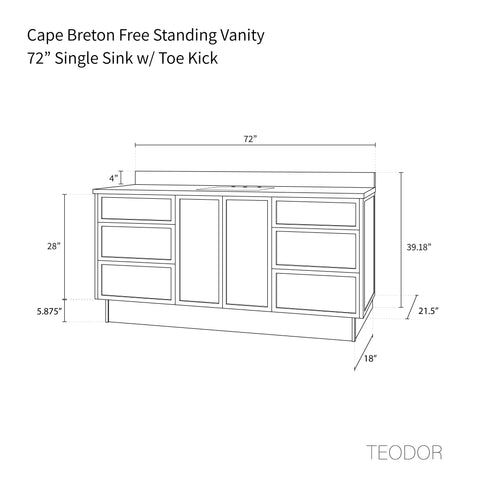 Cape Breton Free Standing Vanity
72” Single Sink w/ Toe Kick

72"

4"

28"

39.18"

5.875"

21.5"

18"

TEODOR