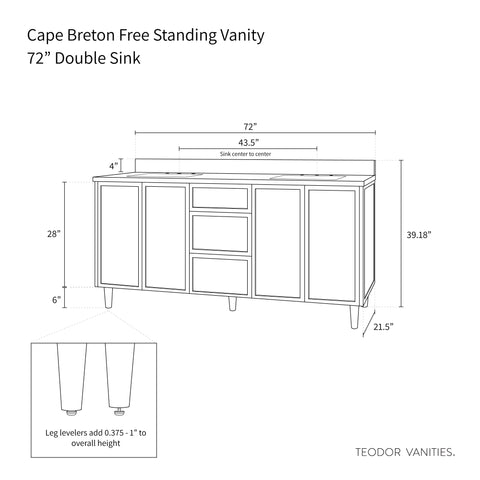 Cape Breton Free Standing Vanity
72” Double Sink

72”

43.5”

Sink center to center

4”

28”

6”

39.18”

21.5”

Leg levelers add 0.375 - 1” to overall height

TEODOR VANITIES.