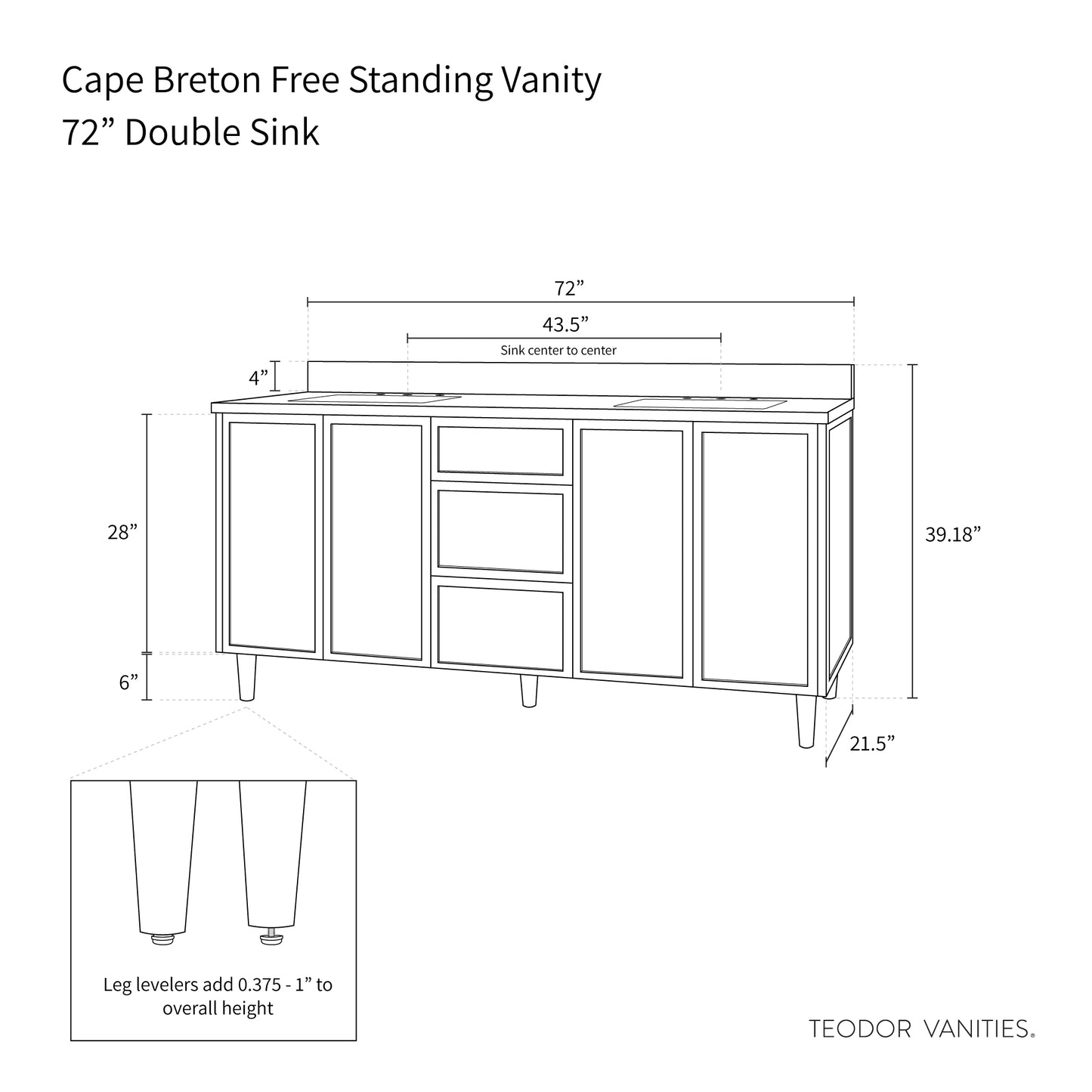 Cape Breton Free Standing Vanity
72” Double Sink

72”

43.5”

Sink center to center

4”

28”

39.18”

6”

21.5”

Leg levelers add 0.375 - 1” to overall height

TEODOR VANITIES®