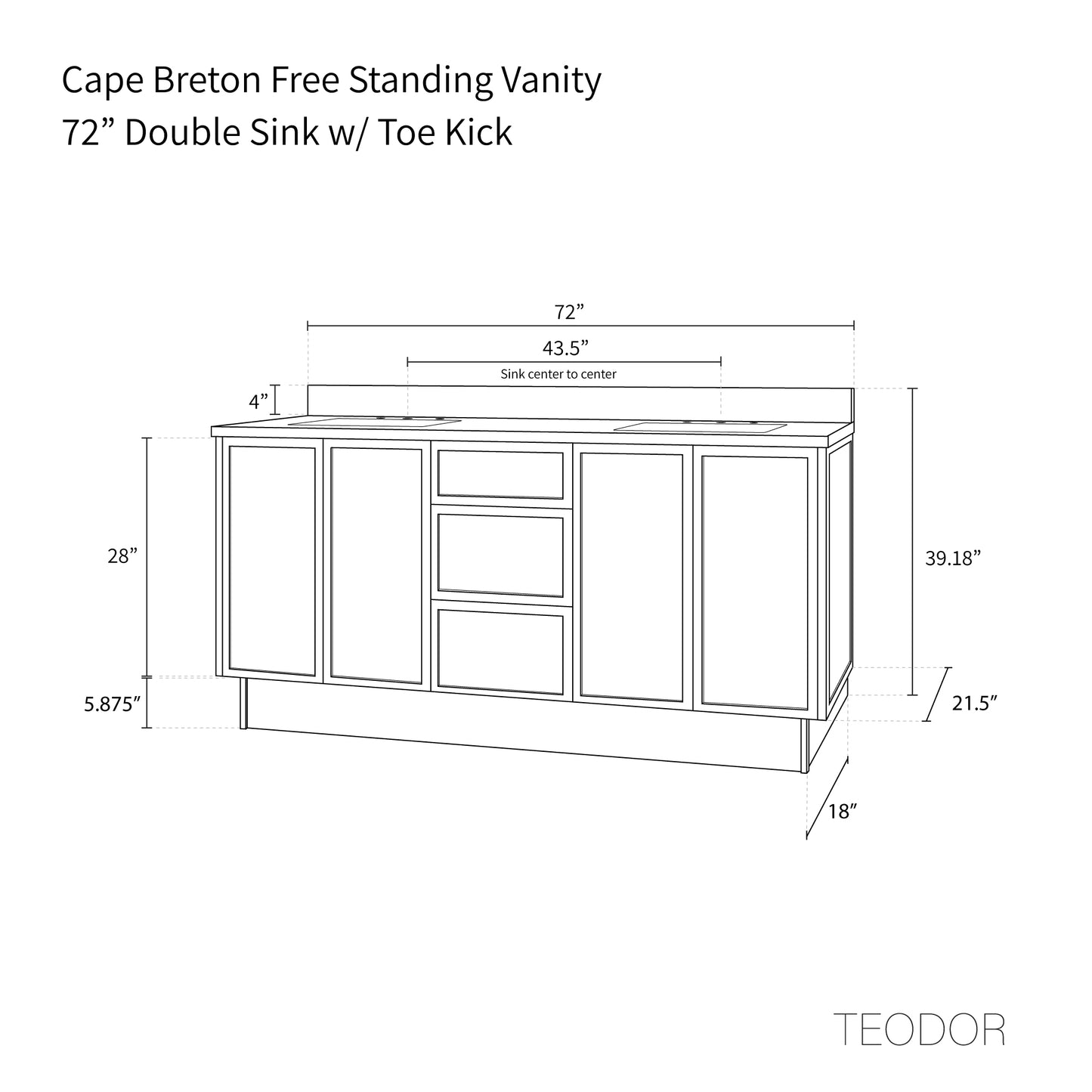 Cape Breton Free Standing Vanity
72” Double Sink w/ Toe Kick

72”

43.5”

Sink center to center

4”

28”

39.18”

5.875”

21.5”

18”

TEODOR