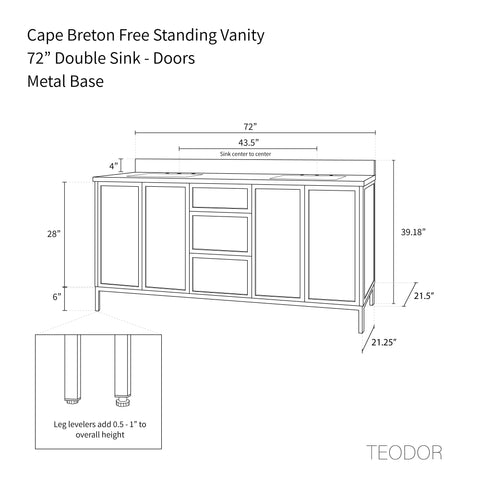 Cape Breton Free Standing Vanity
72” Double Sink - Doors
Metal Base

72”

43.5”

Sink center to center

4”

28”

6”

39.18”

21.5”

21.25”

Leg levelers add 0.5 - 1” to overall height

TEODOR