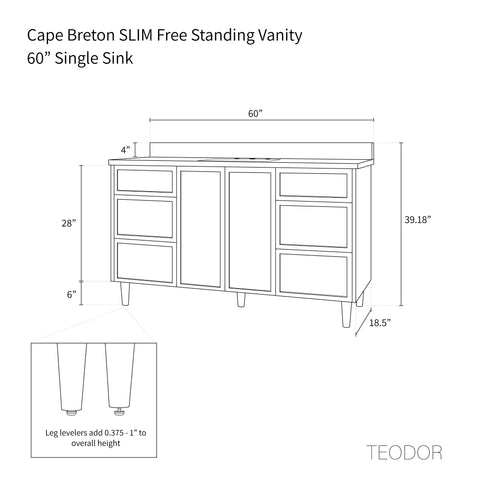 Cape Breton SLIM Free Standing Vanity
60” Single Sink

60”

4”

28”

39.18”

6”

18.5”

Leg levelers add 0.375 - 1" to overall height

TEODOR