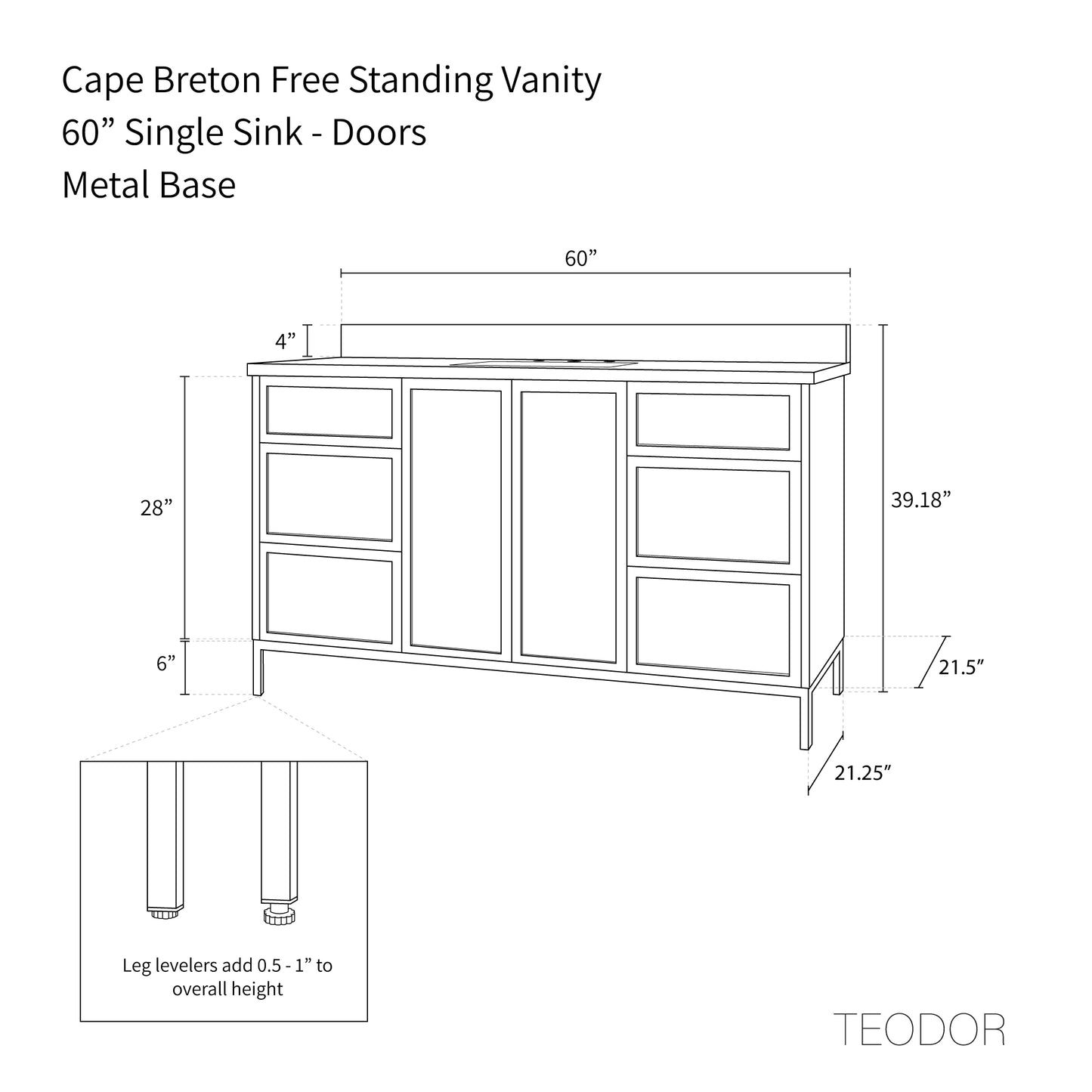 Cape Breton Free Standing Vanity
60” Single Sink - Doors
Metal Base

60”

4”

28”

39.18”

6”

21.5”

21.25”

Leg levelers add 0.5 - 1” to overall height

TEODOR