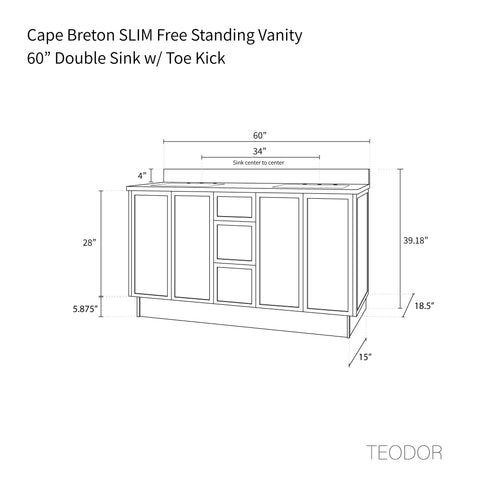 Cape Breton SLIM Free Standing Vanity
60” Double Sink w/ Toe Kick

60”

34”

Sink center to center

4”

28”

39.18”

5.875”

18.5”

15”

TEODOR