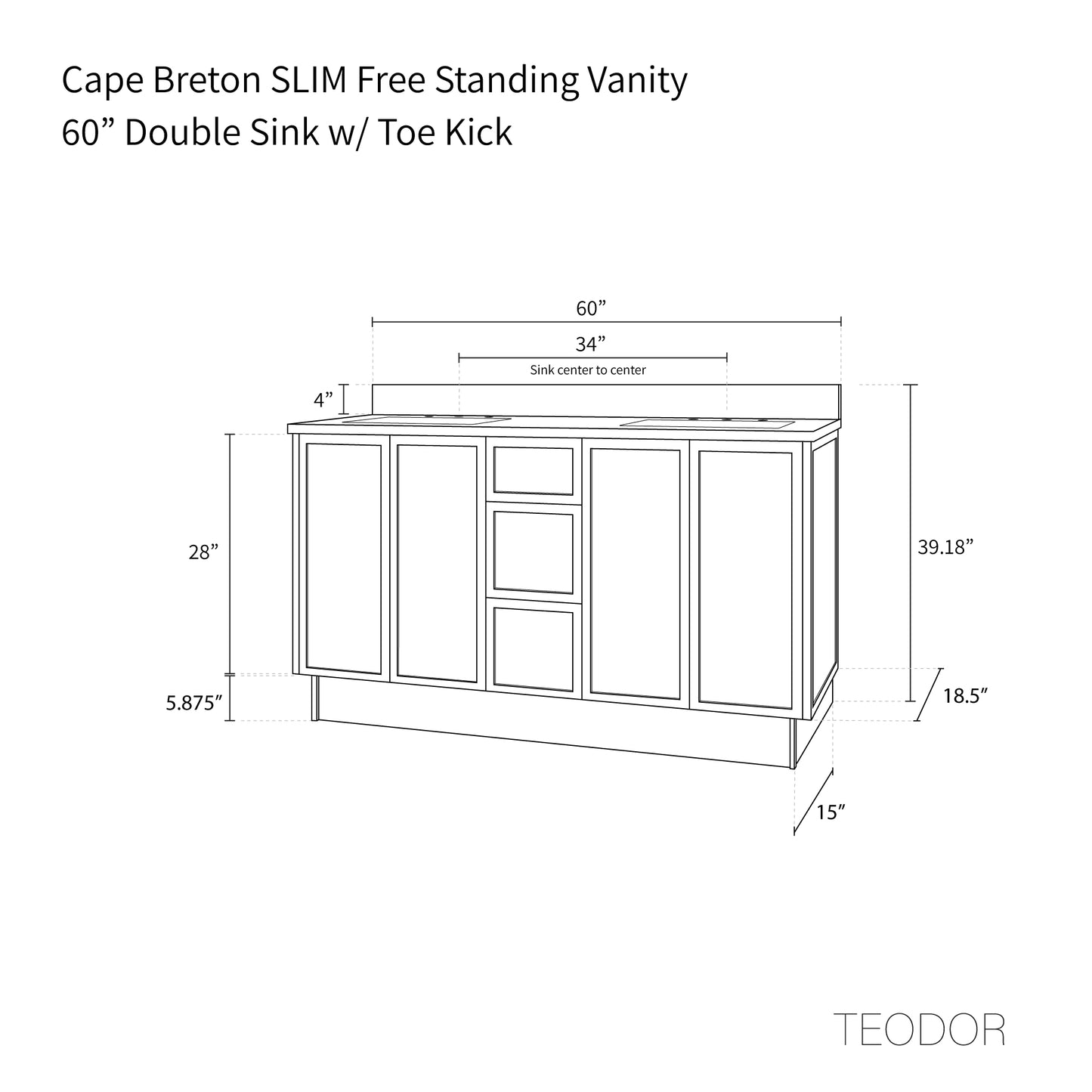 Cape Breton SLIM Free Standing Vanity
60” Double Sink w/ Toe Kick

60”

34”

Sink center to center

4”

28”

39.18”

5.875”

18.5”

15”

TEODOR