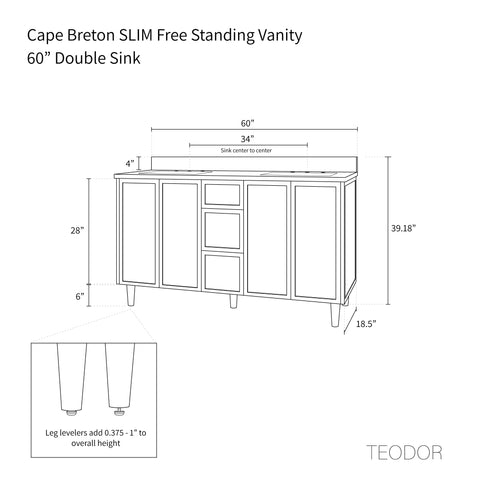 Cape Breton SLIM Free Standing Vanity
60” Double Sink

60"

34"
Sink center to center

4"

28"

39.18"

6"

18.5"

Leg levelers add 0.375 - 1" to overall height

TEODOR