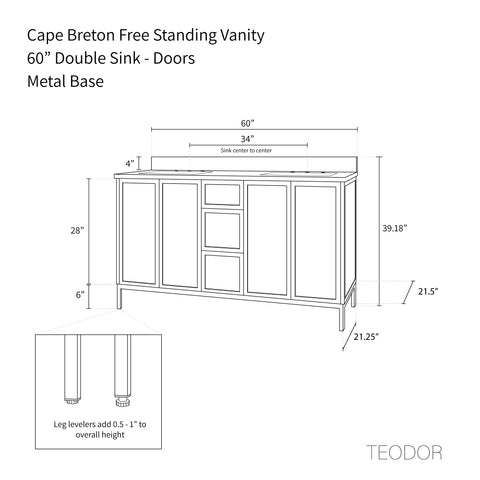 Cape Breton Free Standing Vanity
60” Double Sink - Doors
Metal Base

60”
34”
Sink center to center
4”
28”
6”
39.18”
21.5”
21.25”

Leg levelers add 0.5 - 1” to overall height

TEODOR