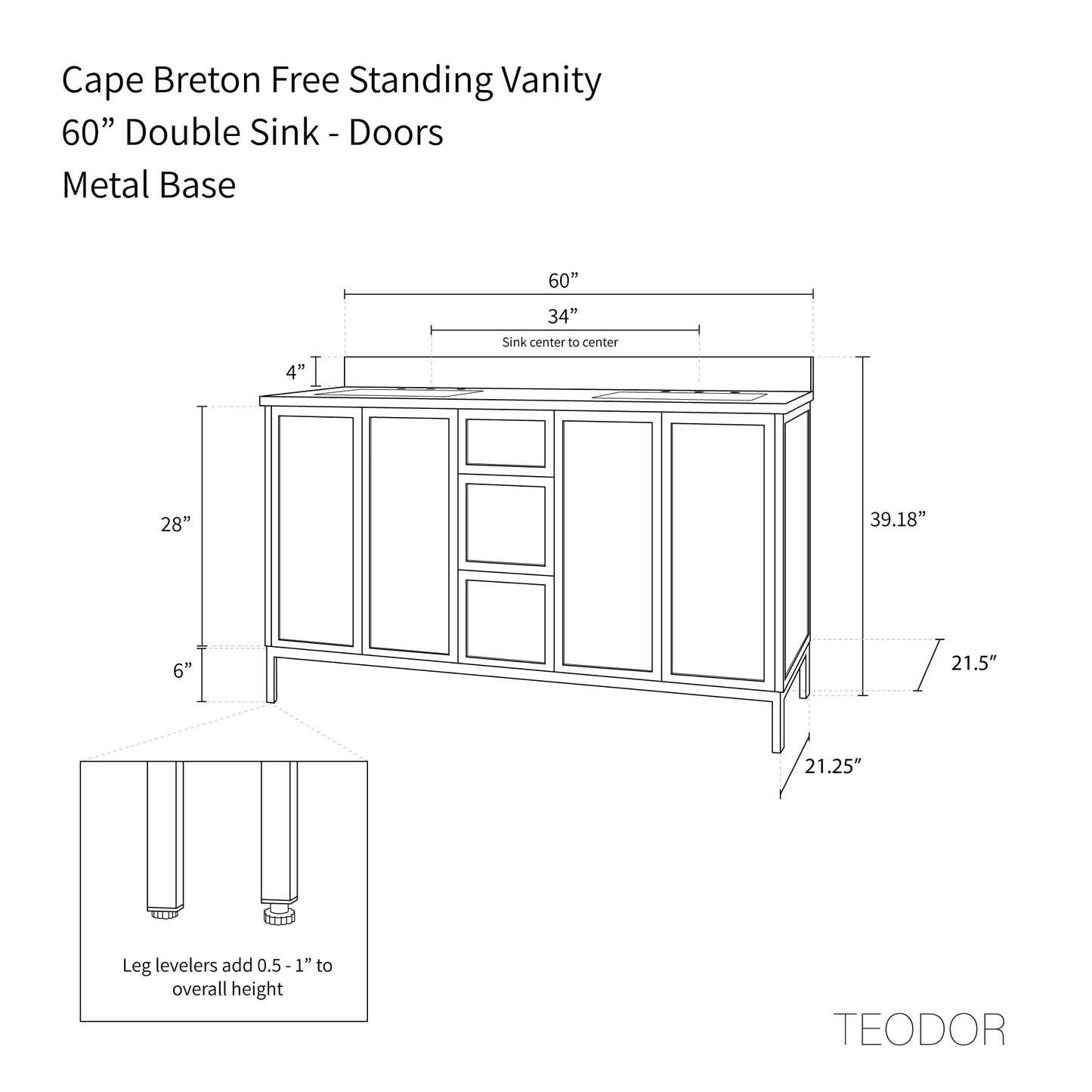 Cape Breton Free Standing Vanity
60” Double Sink - Doors
Metal Base

60”

34”

Sink center to center

4”

28”

39.18”

6”

21.5”

21.25”

Leg levelers add 0.5 - 1” to overall height

TEODOR