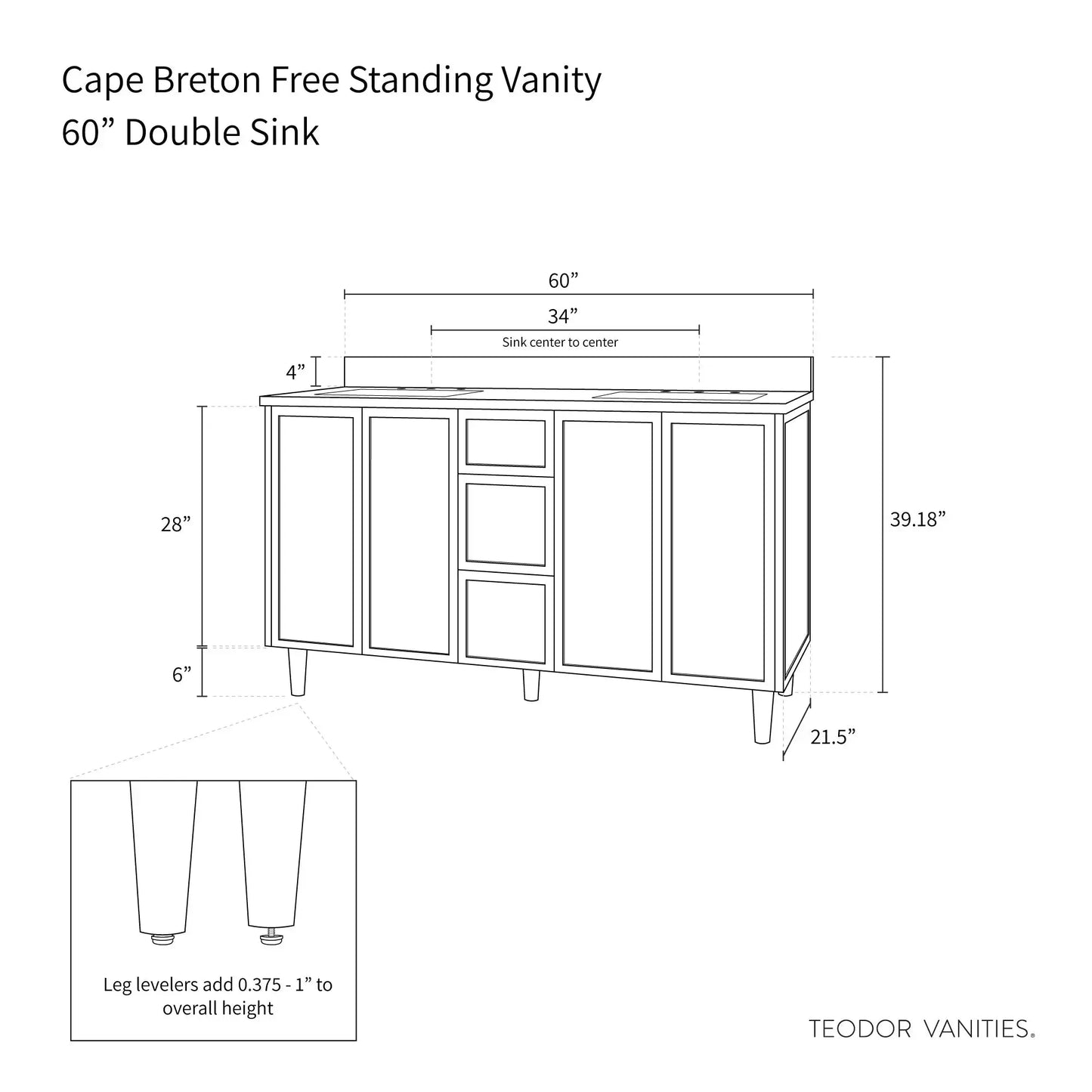 Cape Breton Free Standing Vanity
60” Double Sink

60”

34”
Sink center to center

4”

28”

39.18”

6”

21.5”

Leg levelers add 0.375 - 1” to overall height

TEODOR VANITIES®