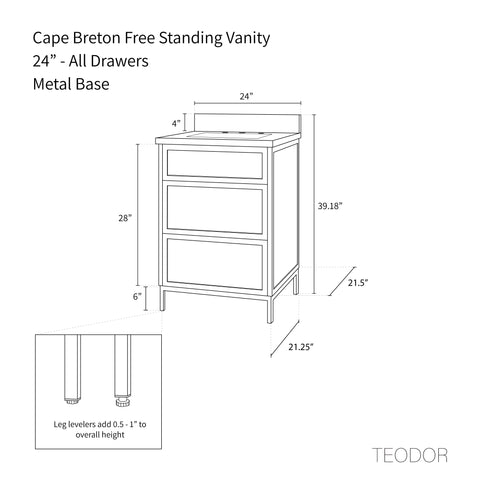 Cape Breton Free Standing Vanity
24” - All Drawers
Metal Base

24”

4”

28”

39.18”

6”

21.5”

21.25”

Leg levelers add 0.5 - 1” to overall height

TEODOR