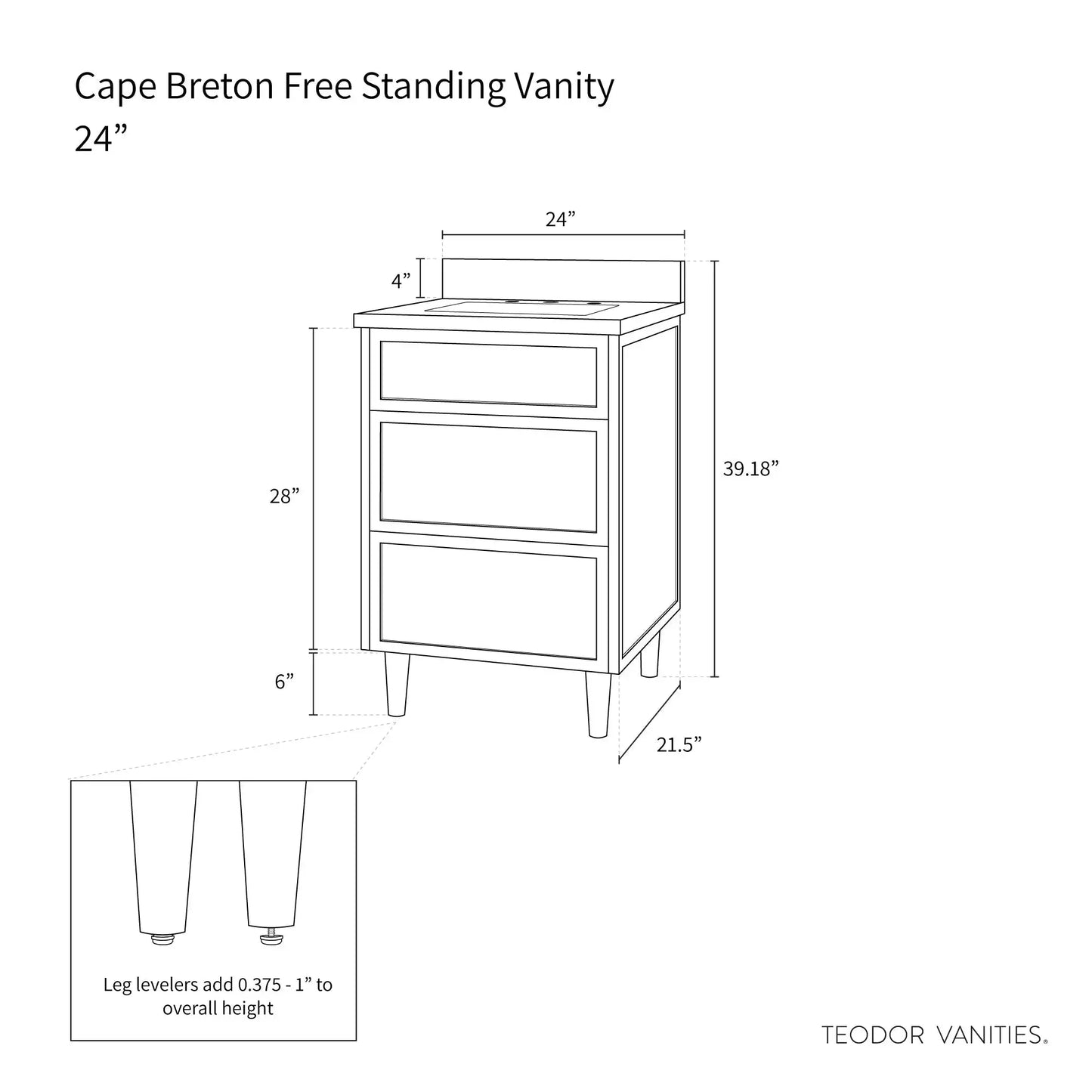 Cape Breton Free Standing Vanity
24”

24”

4”

28”

39.18”

6”

21.5”

Leg levelers add 0.375 - 1” to overall height

TEODOR VANITIES®