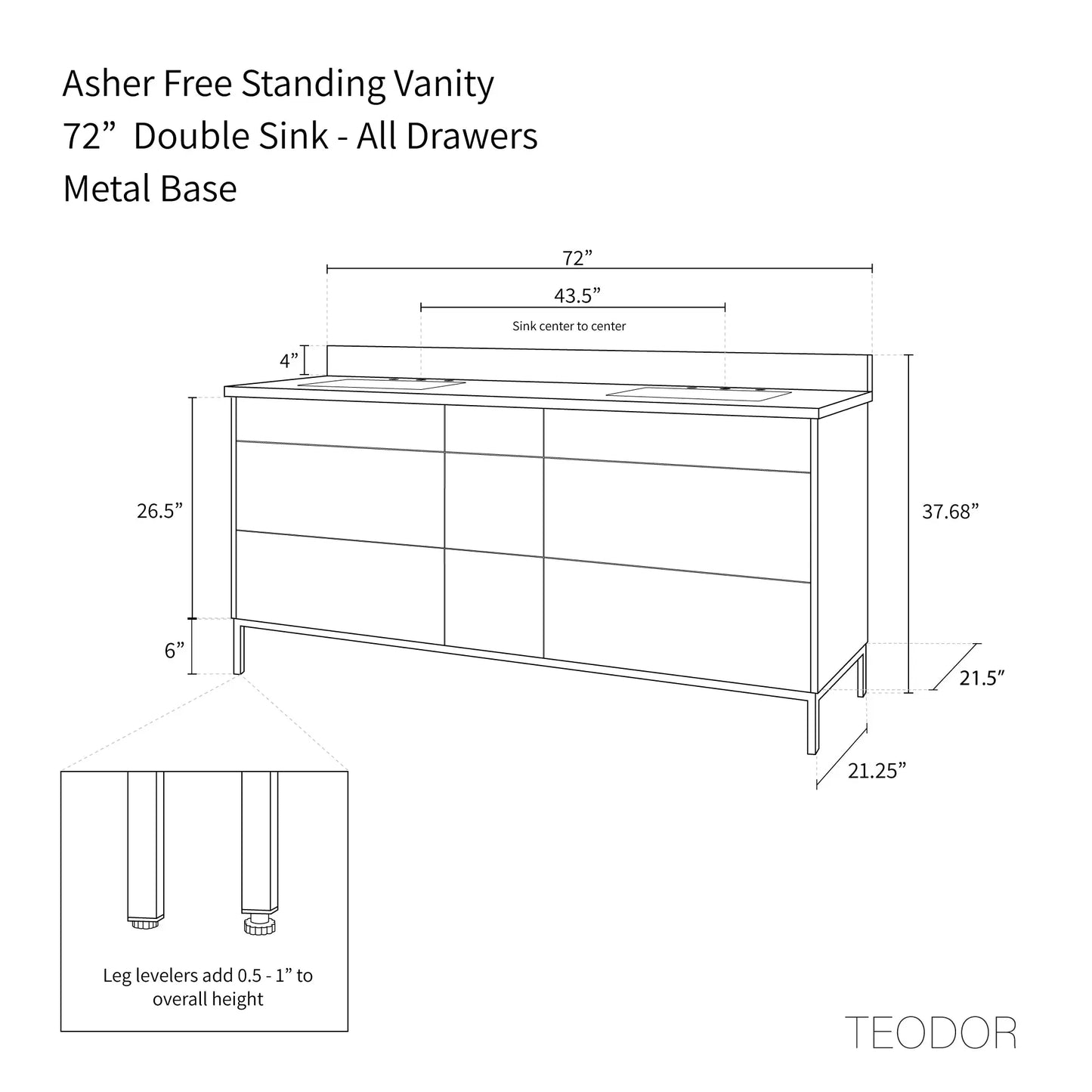 Asher Free Standing Vanity
72”  Double Sink - All Drawers
Metal Base

72”

43.5”

Sink center to center

4”

26.5”

37.68”

6”

21.5”

21.25”

Leg levelers add 0.5 - 1” to overall height

TEODOR