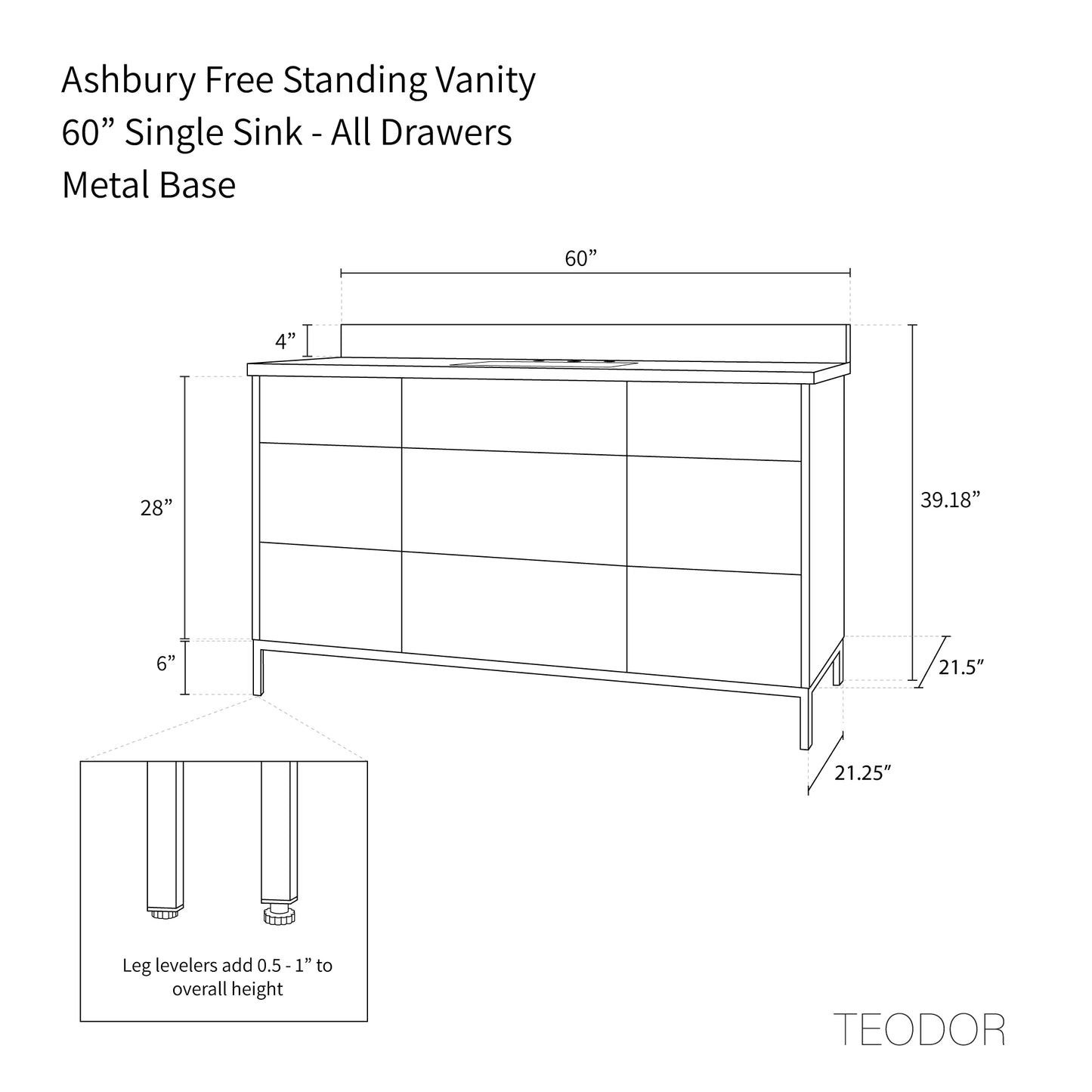 Ashbury Free Standing Vanity
60” Single Sink - All Drawers
Metal Base

60”

4”

28”

39.18”

6”

21.5”

21.25”

Leg levelers add 0.5 - 1” to overall height

TEODOR